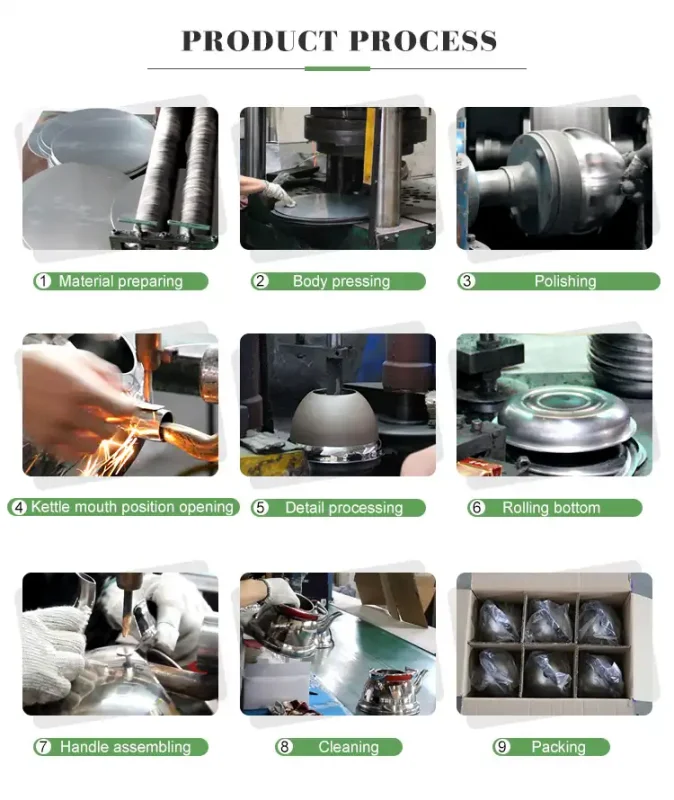 PRODUCT PROCESS

① Material preparing

② Body pressing

③ Polishing

④ Kettle mouth position opening

⑤ Detail processing

⑥ Rolling bottom

⑦ Handle assembling

⑧ Cleaning

⑨ Packing