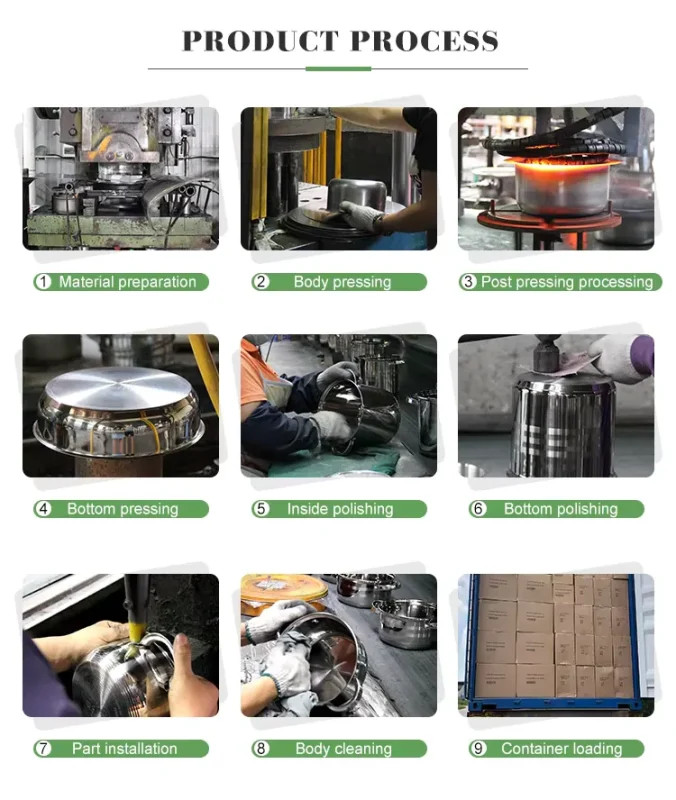 PRODUCT PROCESS

1 Material preparation

2 Body pressing

3 Post pressing processing

4 Bottom pressing

5 Inside polishing

6 Bottom polishing

7 Part installation

8 Body cleaning

9 Container loading